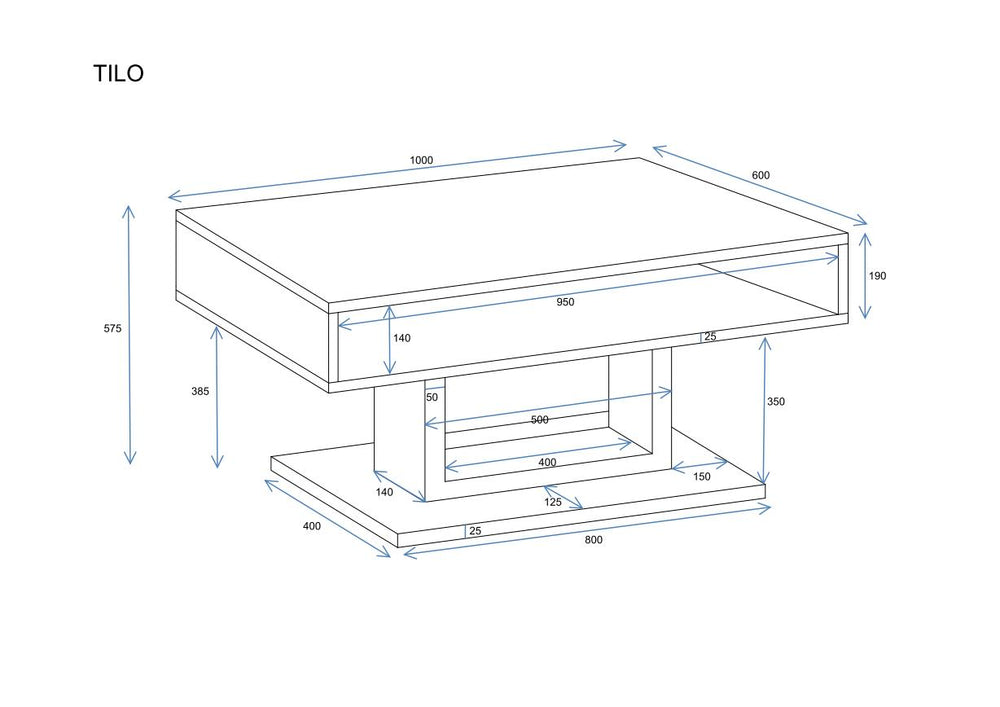 TILO

1000
600
190
575
950
140
25
385
50
350
500
400
140
150
125
400
25
800