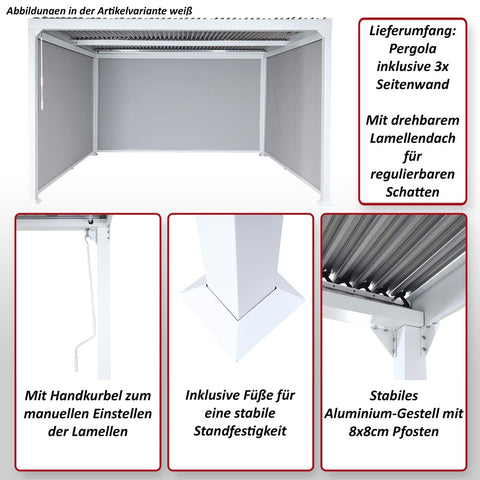 Abbildungen in der Artikelvariante weiß

Lieferumfang: Pergola inklusive 3x Seitenwand

Mit drehbarem Lamellendach für regulierbaren Schatten

Mit Handkurbel zum manuellen Einstellen der Lamellen

Inklusive Füße für eine stabile Standfestigkeit

Stabiles Aluminium-Gestell mit 8x8cm Pfosten