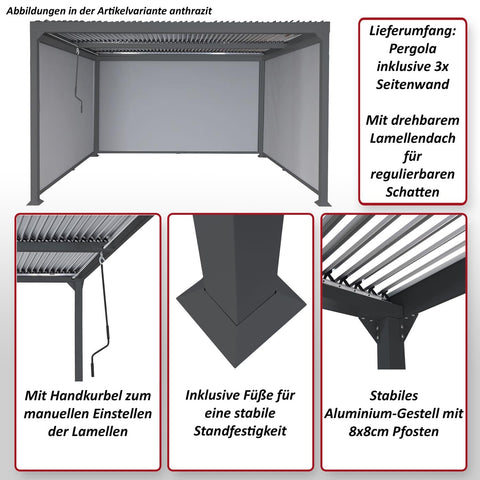 Abbildungen in der Artikelvariante anthrazit

Lieferumfang:
Pergola
inklusive 3x
Seitenwand

Mit drehbarem
Lamellendach
für
regulierbaren
Schatten

Mit Handkurbel zum manuellen Einstellen der Lamellen

Inklusive Füße für eine stabile Standfestigkeit

Stabiles Aluminium-Gestell mit 8x8cm Pfosten