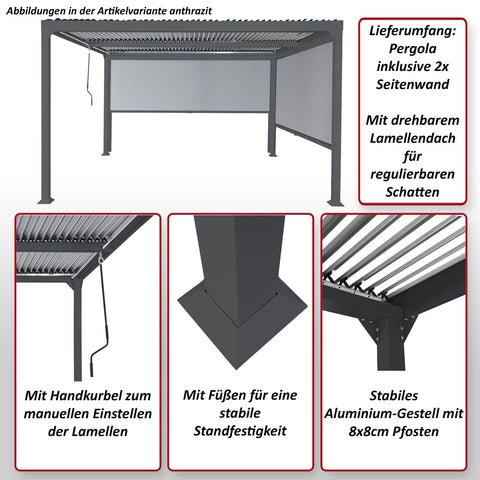 Abbildungen in der Artikelvariante anthrazit

Lieferumfang: Pergola inklusive 2x Seitenwand

Mit drehbarem Lamellendach für regulierbaren Schatten

Mit Handkurbel zum manuellen Einstellen der Lamellen

Mit Füßen für eine stabile Standfestigkeit

Stabiles Aluminium-Gestell mit 8x8cm Pfosten