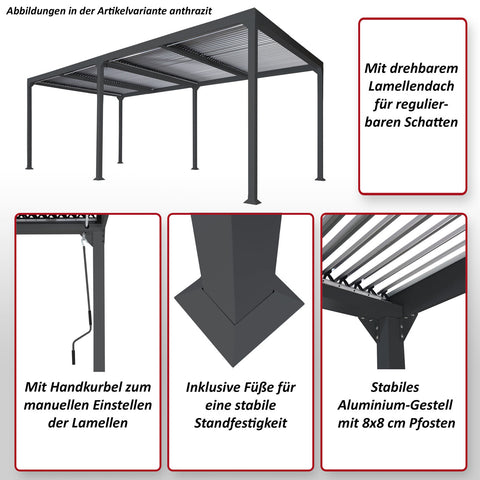 Abbildungen in der Artikelvariante anthrazit

Mit drehbarem Lamellendach für regulierbaren Schatten

Mit Handkurbel zum manuellen Einstellen der Lamellen

Inklusive Füße für eine stabile Standfestigkeit

Stabiles Aluminium-Gestell mit 8x8 cm Pfosten