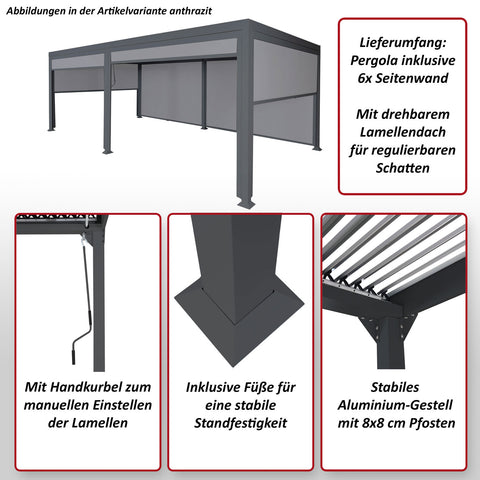 Abbildungen in der Artikelvariante anthrazit

Lieferumfang: Pergola inklusive 6x Seitenwand

Mit drehbarem Lamellendach für regulierbaren Schatten

Mit Handkurbel zum manuellen Einstellen der Lamellen

Inklusive Füße für eine stabile Standfestigkeit

Stabiles Aluminium-Gestell mit 8x8 cm Pfosten