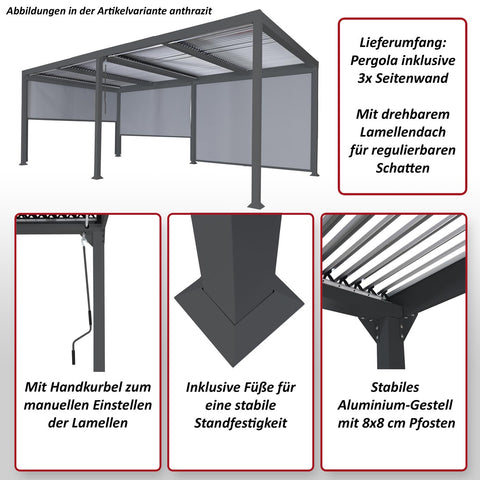 Abbildungen in der Artikelvariante anthrazit

Lieferumfang: Pergola inklusive 3x Seitenwand

Mit drehbarem Lamellendach für regulierbaren Schatten

Mit Handkurbel zum manuellen Einstellen der Lamellen

Inklusive Füße für eine stabile Standfestigkeit

Stabiles Aluminium-Gestell mit 8x8 cm Pfosten