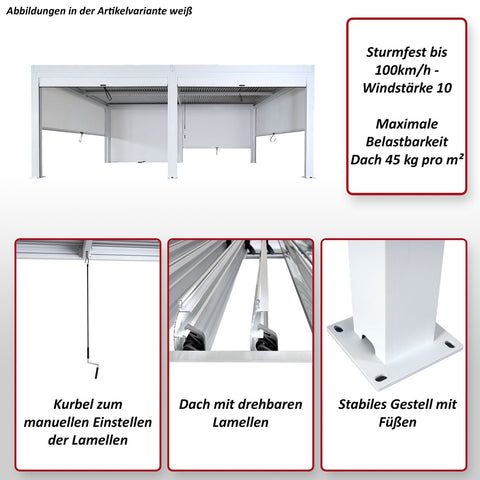 Abbildungen in der Artikelvariante weiß

Sturmfest bis 100km/h - Windstärke 10

Maximale Belastbarkeit Dach 45 kg pro m²

Kurbel zum manuellen Einstellen der Lamellen

Dach mit drehbaren Lamellen

Stabiles Gestell mit Füßen