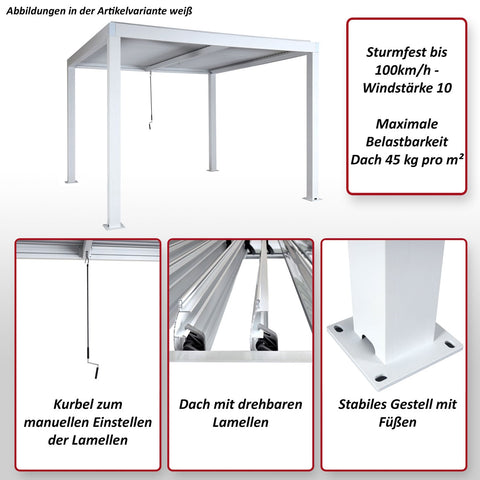 Abbildungen in der Artikelvariante weiß

Sturmfest bis 100km/h - Windstärke 10

Maximale Belastbarkeit Dach 45 kg pro m²

Kurbel zum manuellen Einstellen der Lamellen

Dach mit drehbaren Lamellen

Stabiles Gestell mit Füßen