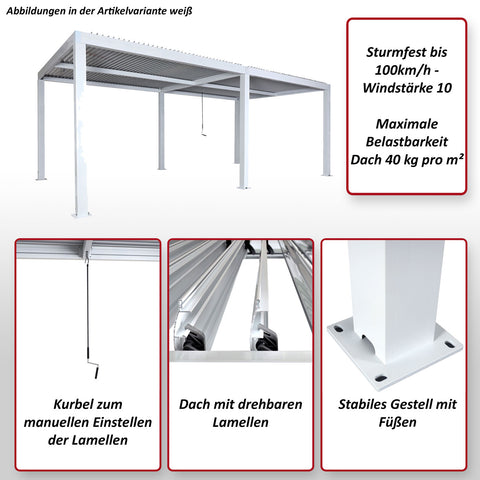 Abbildungen in der Artikelvariante weiß

Sturmfest bis 100km/h - Windstärke 10

Maximale Belastbarkeit Dach 40 kg pro m²

Kurbel zum manuellen Einstellen der Lamellen

Dach mit drehbaren Lamellen

Stabiles Gestell mit Füßen