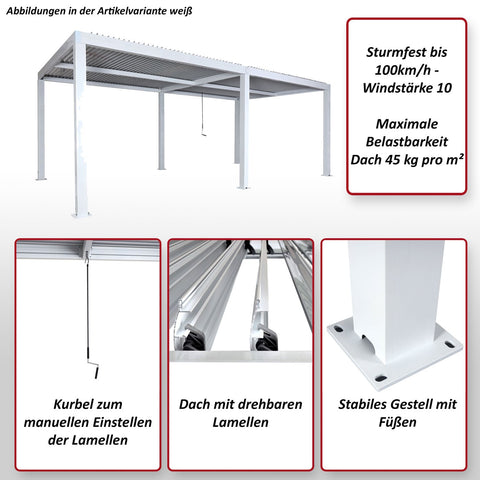 Abbildungen in der Artikelvariante weiß

Sturmfest bis 100km/h - Windstärke 10

Maximale Belastbarkeit Dach 45 kg pro m²

Kurbel zum manuellen Einstellen der Lamellen

Dach mit drehbaren Lamellen

Stabiles Gestell mit Füßen